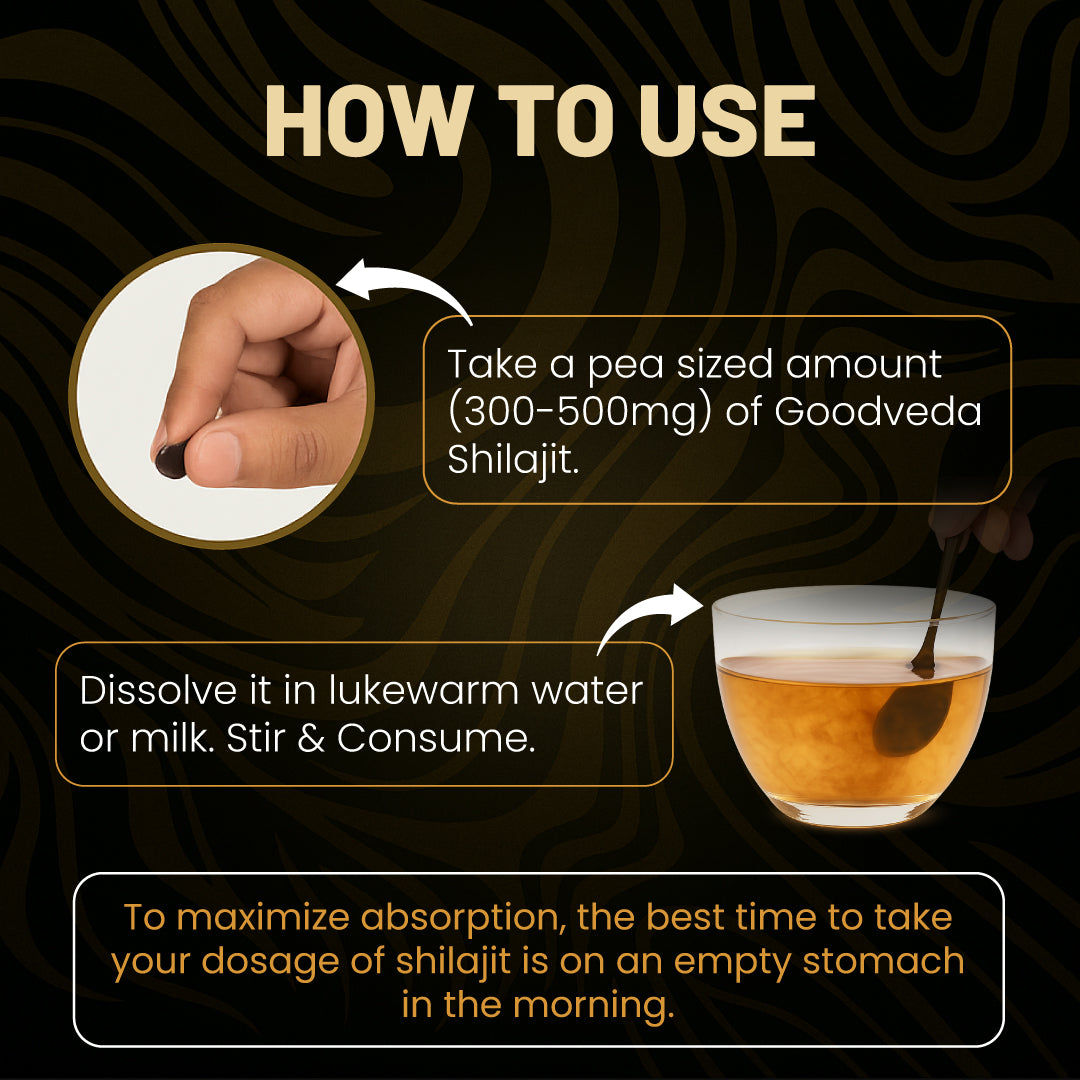 HOW TO USE

Take a pea sized amount (300-500mg) of Goodveda Shilajit.

Dissolve it in lukewarm water or milk. Stir & Consume.

To maximize absorption, the best time to take your dosage of shilajit is on an empty stomach in the morning.